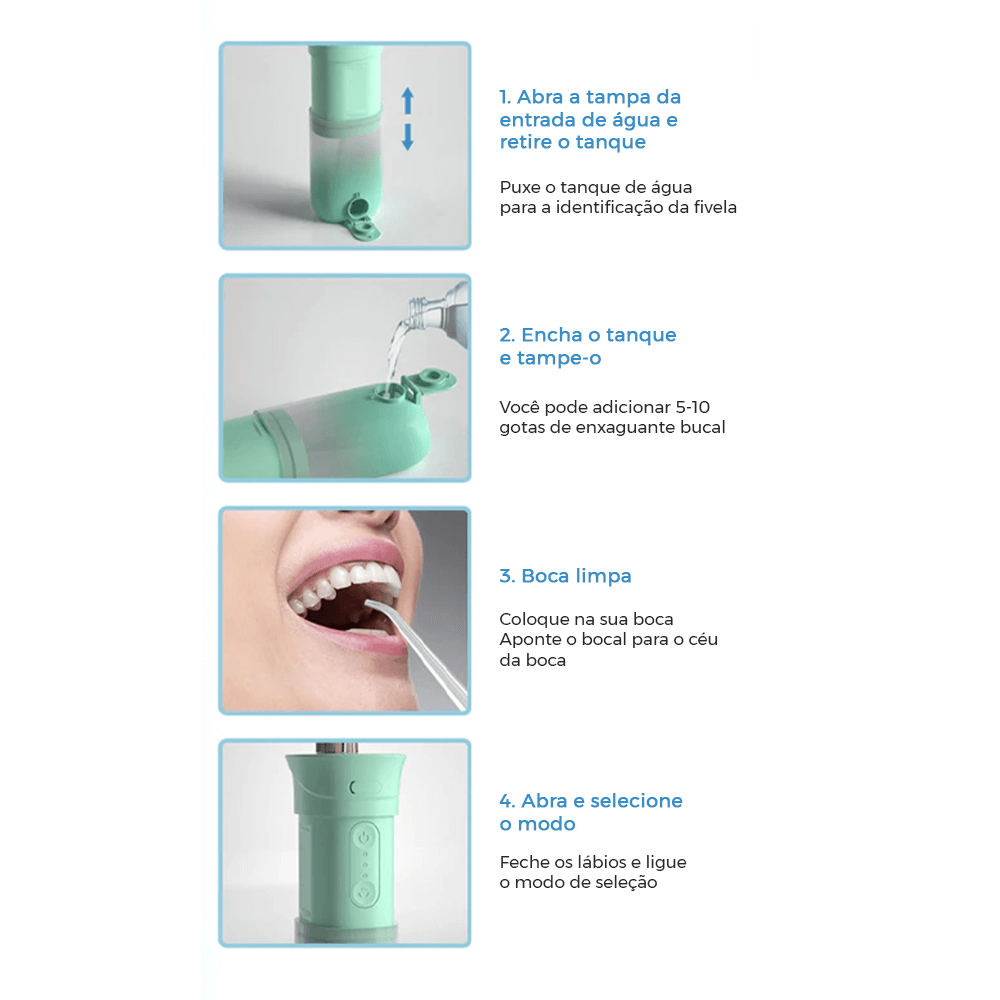 1. Abra a tampa da entrada de água e retire o tanque

Puxe o tanque de água para a identificação da fivela

2. Encha o tanque e tampe-o

Você pode adicionar 5-10 gotas de enxaguante bucal

3. Boca limpa

Coloque na sua boca
Aponte o bocal para o céu da boca

4. Abra e selecione o modo

Feche os lábios e ligue o modo de seleção